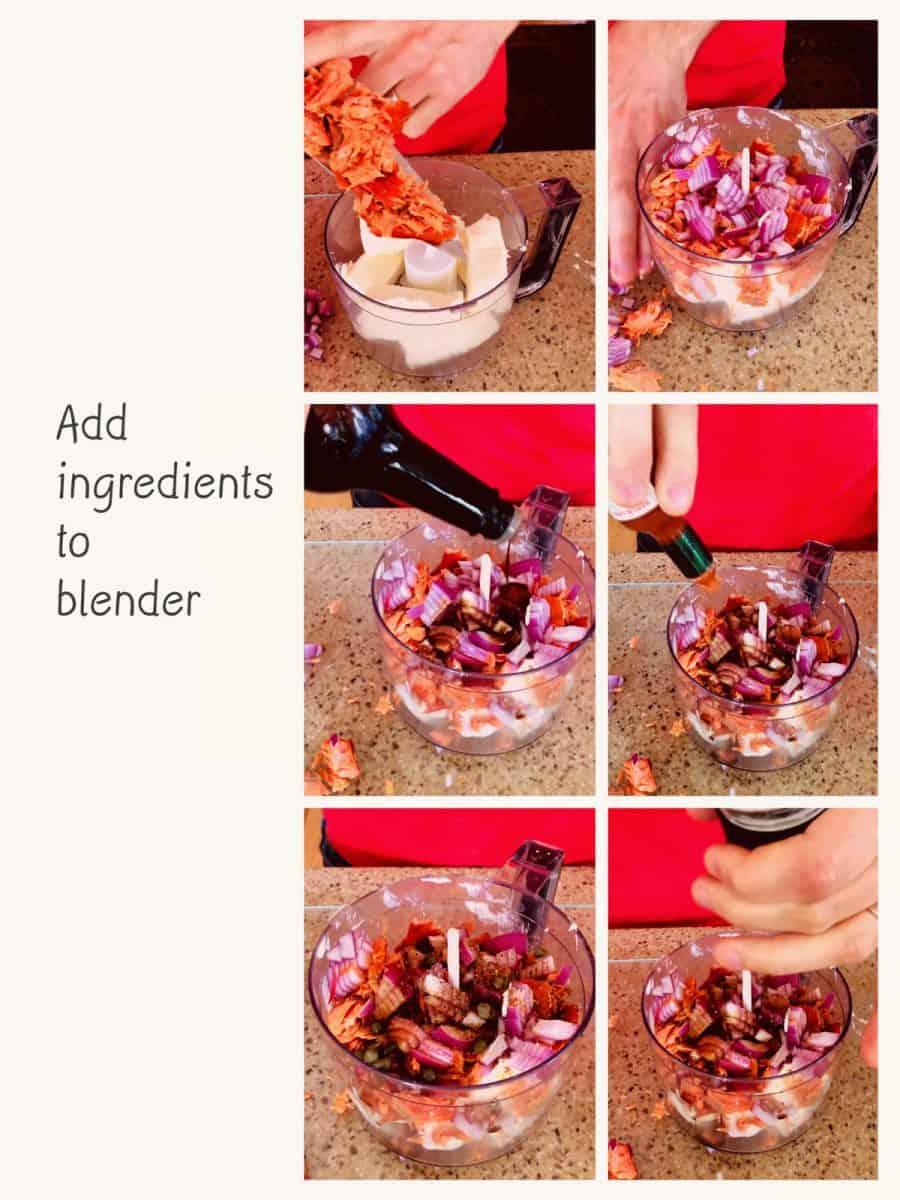 Add ingredients to blender